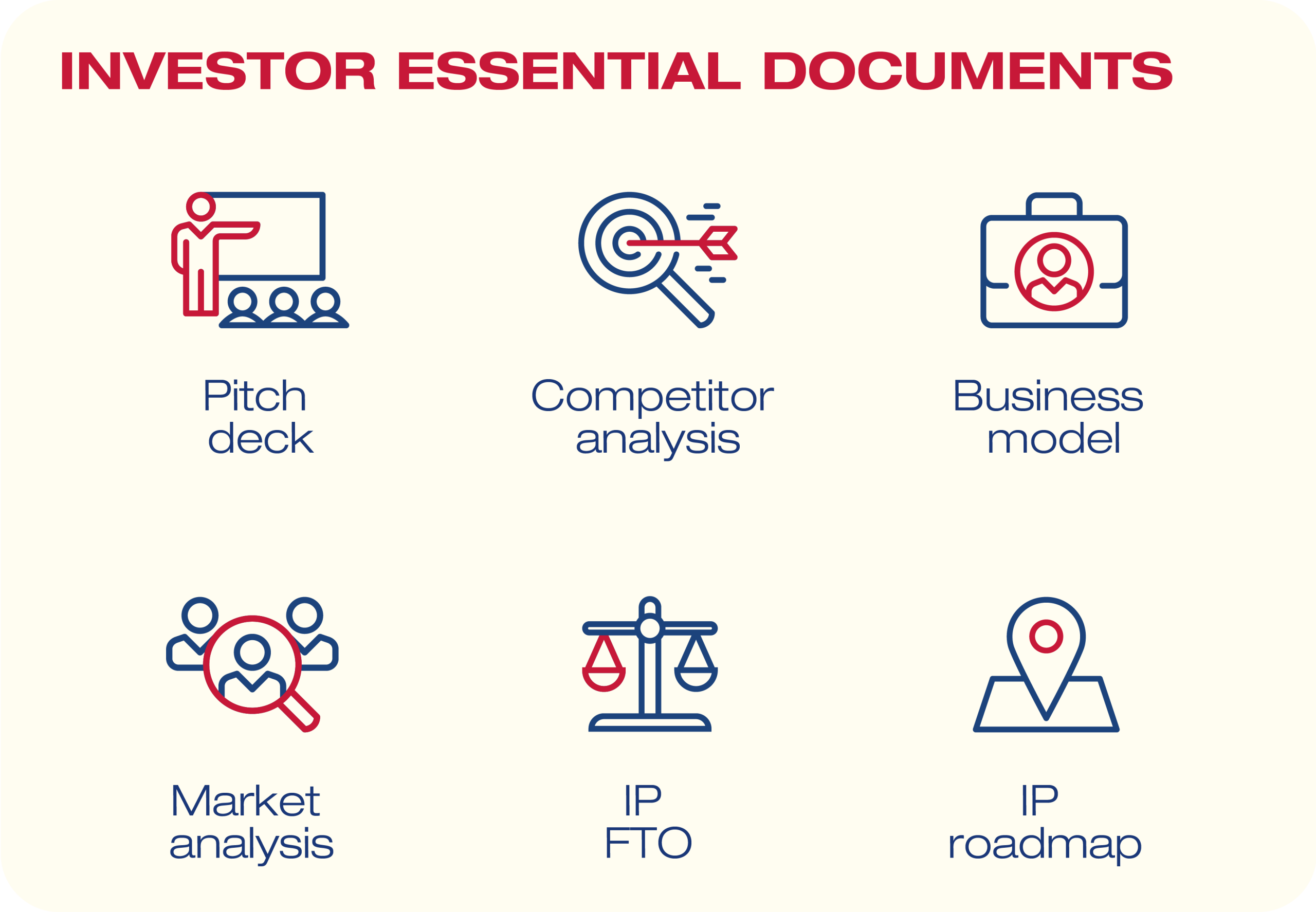 INVESTOR ESSENTIAL DOCUMENTS

Pitch deck

Competitor analysis

Business model

Market analysis

IP FTO

IP roadmap